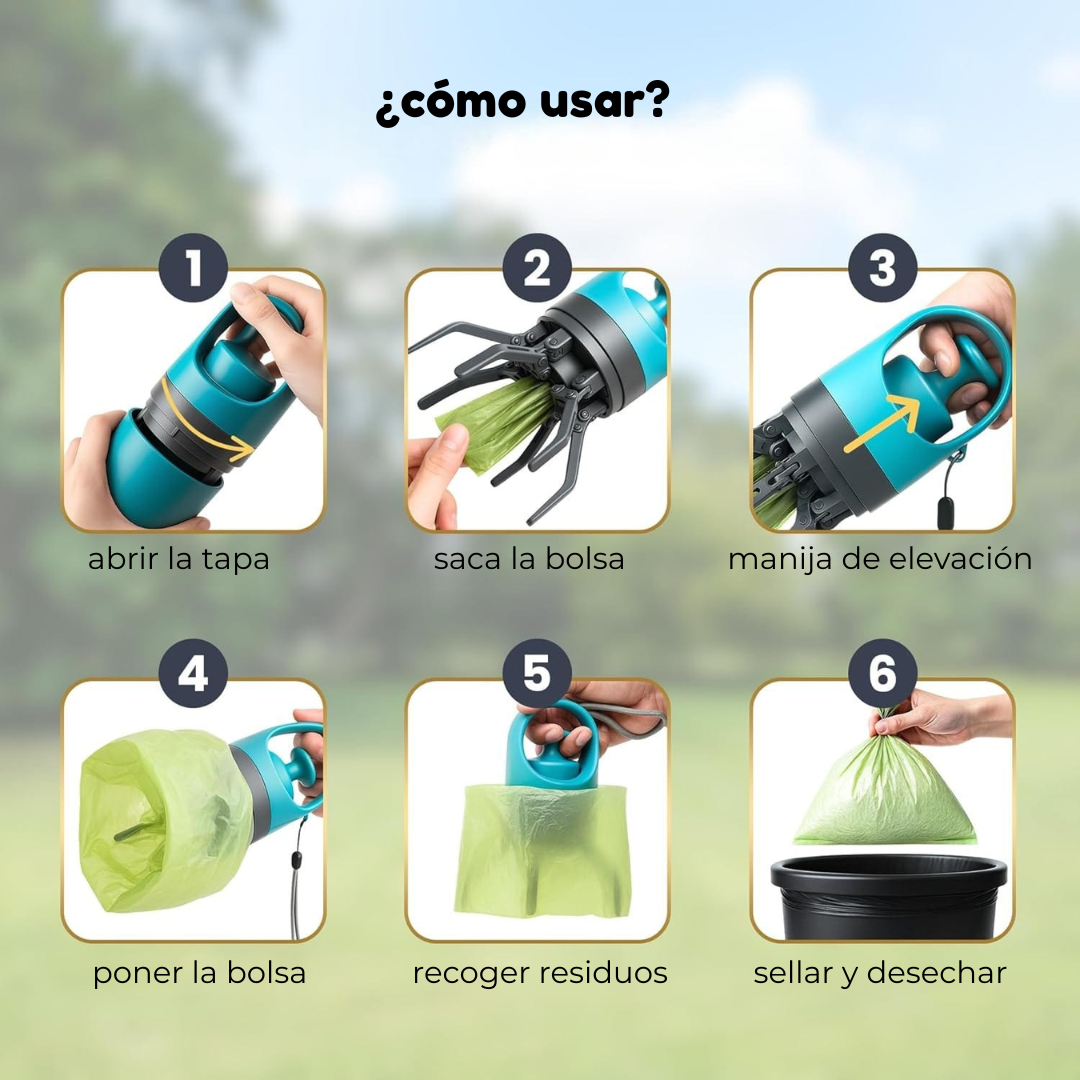 ¿cómo usar?

1
abrir la tapa

2
saca la bolsa

3
manija de elevación

4
poner la bolsa

5
recoger residuos

6
sellar y desechar