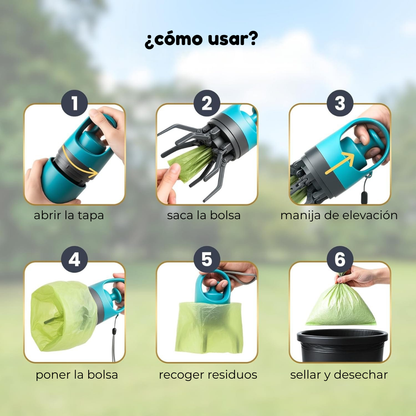 ¿cómo usar?

1
abrir la tapa

2
saca la bolsa

3
manija de elevación

4
poner la bolsa

5
recoger residuos

6
sellar y desechar